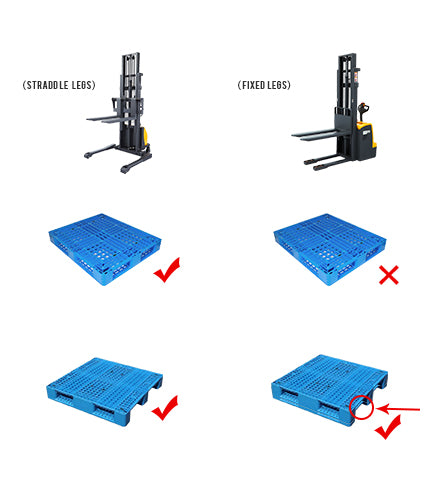 (STRADDLE LEGS)

(FIXED LEGS)