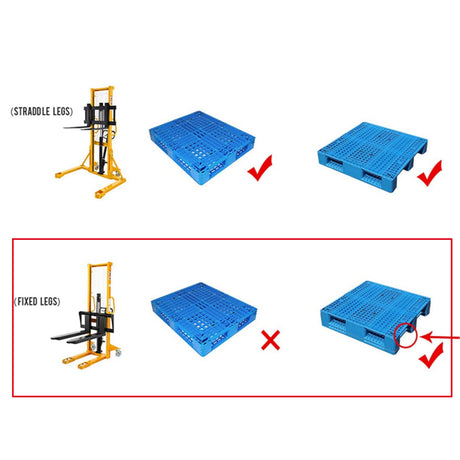 (STRADDLE LEGS)

(FIXED LEGS)